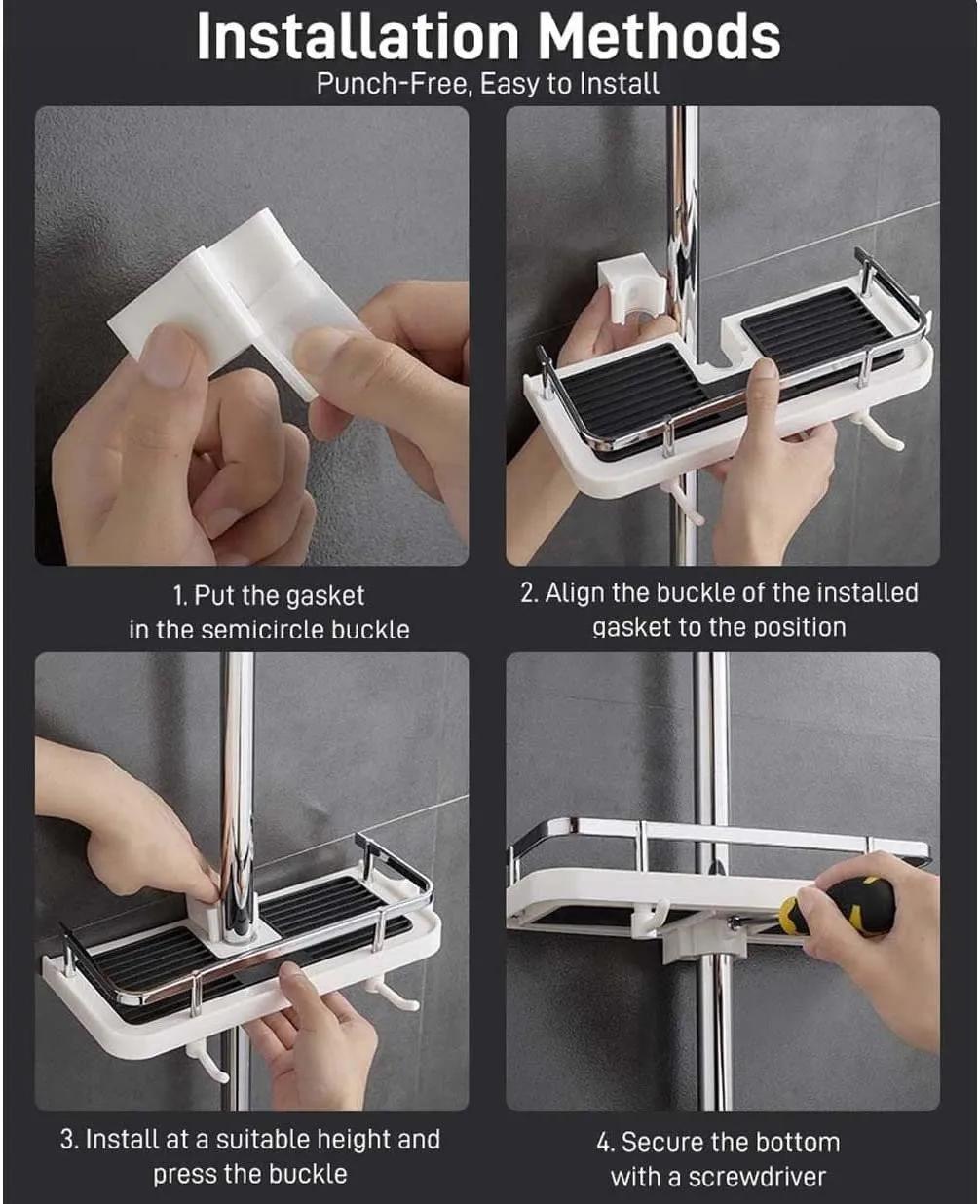 Installation Methods
Punch-Free, Easy to Install

1. Put the gasket in the semicircle buckle

2. Align the buckle of the installed gasket to the position

3. Install at a suitable height and press the buckle

4. Secure the bottom with a screwdriver