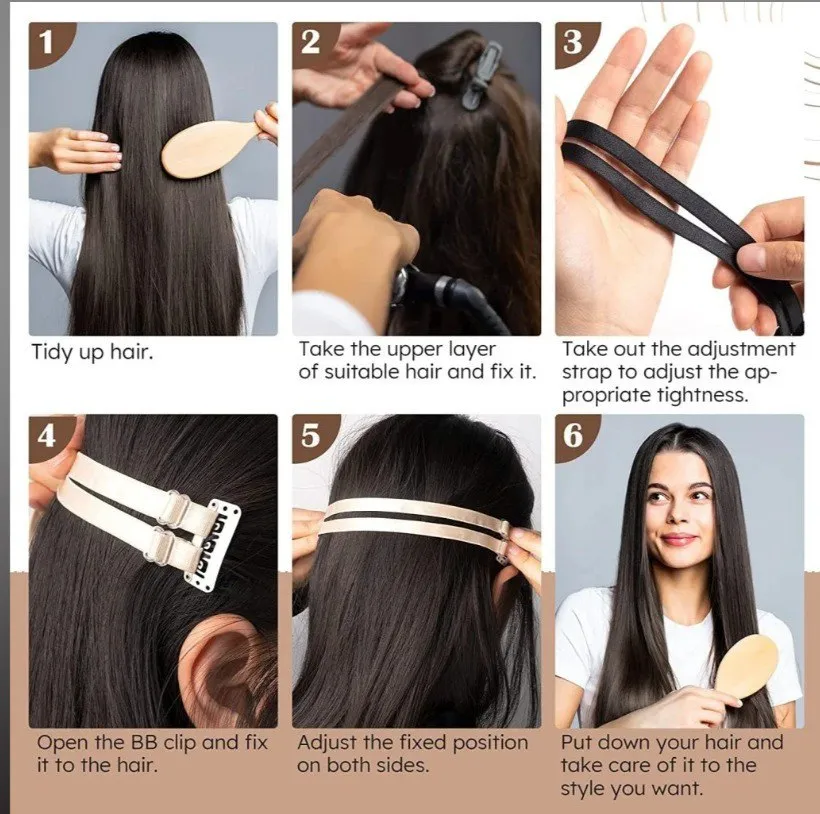 1

Tidy up hair.

2

Take the upper layer of suitable hair and fix it.

3

Take out the adjustment strap to adjust the appropriate tightness.

4

Open the BB clip and fix it to the hair.

5

Adjust the fixed position on both sides.

6

Put down your hair and take care of it to the style you want.